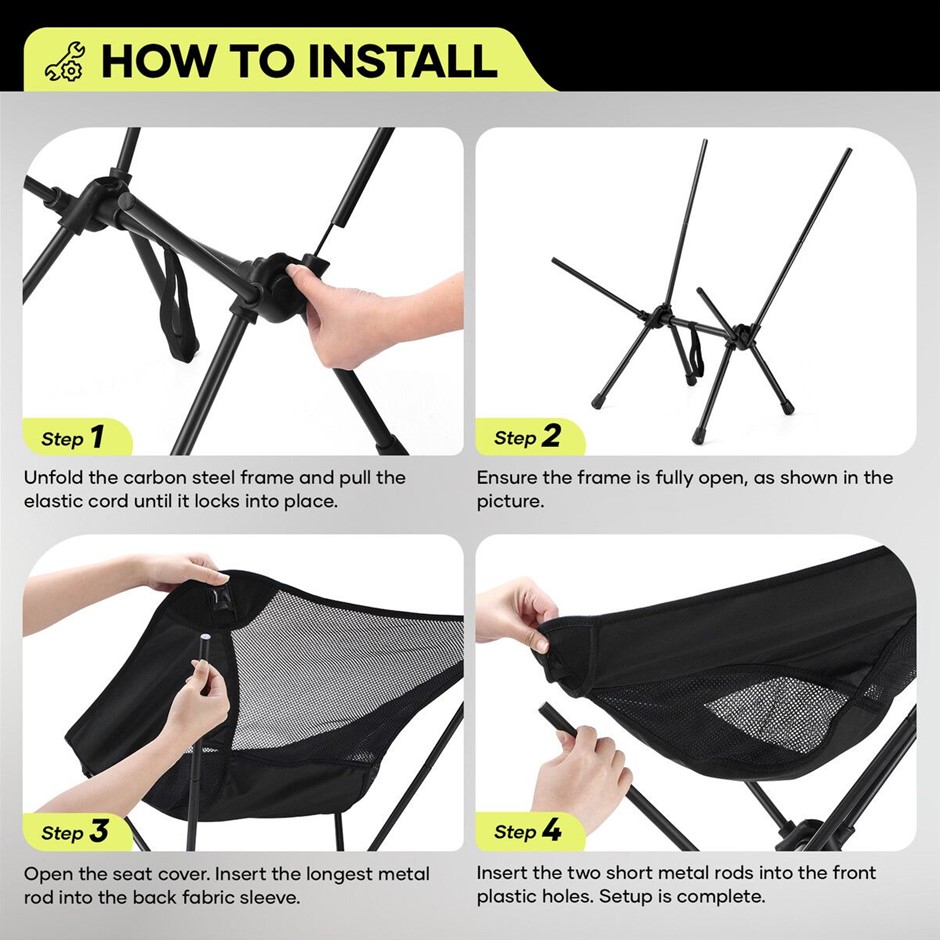 HOW TO INSTALL

Step 1

Unfold the carbon steel frame and pull the elastic cord until it locks into place.

Step 2

Ensure the frame is fully open, as shown in the picture.

Step 3

Open the seat cover. Insert the longest metal rod into the back fabric sleeve.

Step 4

Insert the two short metal rods into the front plastic holes. Setup is complete.