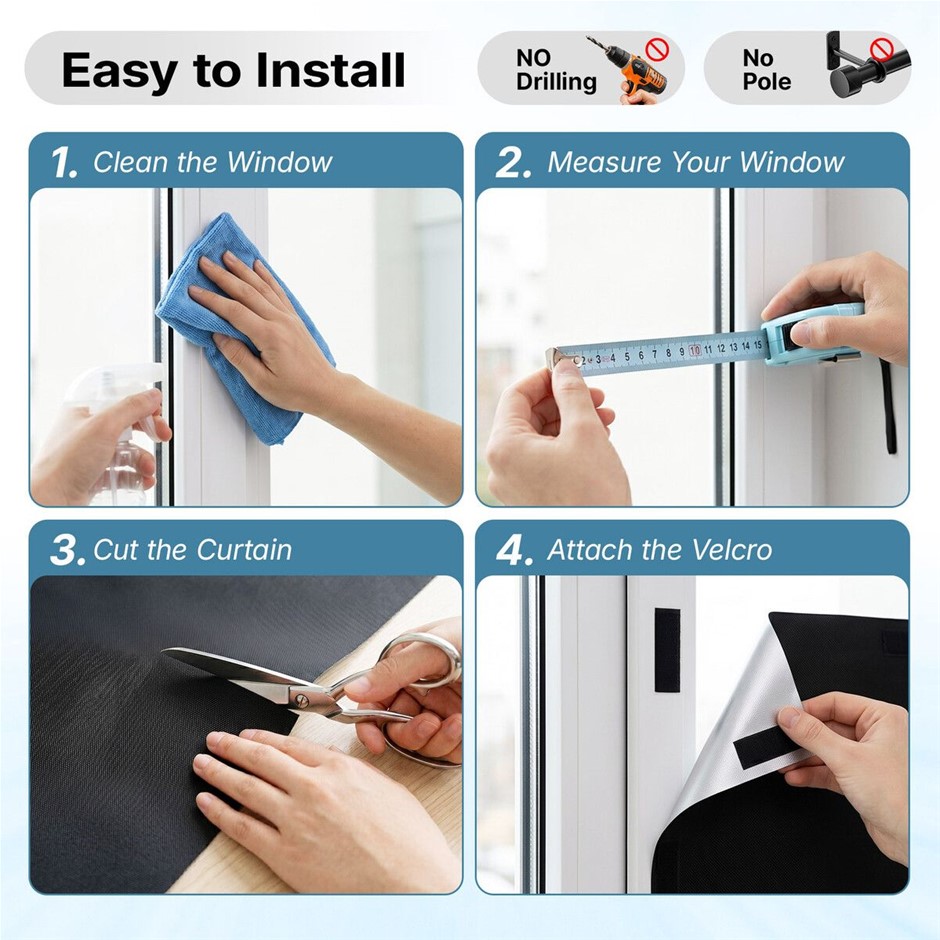 Easy to Install

NO Drilling

No Pole

1. Clean the Window

2. Measure Your Window

2 3 4 5 6 7 8 9 10 11 12 13 14 15

3. Cut the Curtain

4. Attach the Velcro