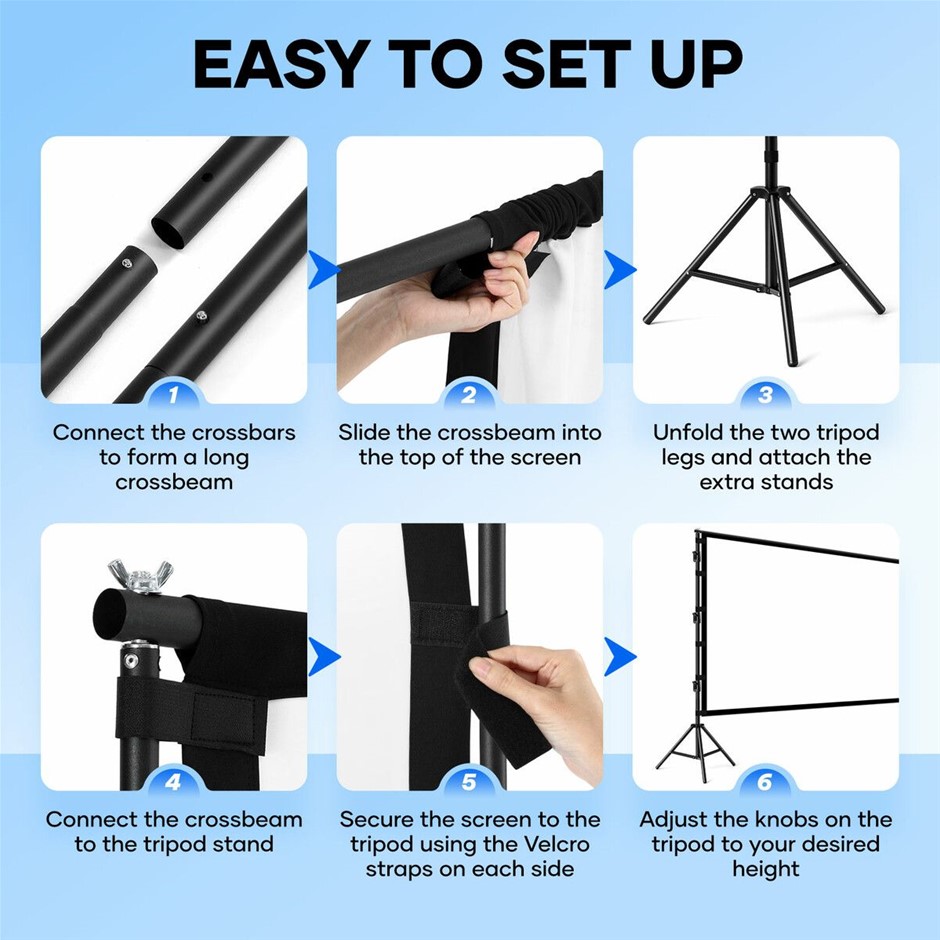 EASY TO SET UP

1

Connect the crossbars to form a long crossbeam

2

Slide the crossbeam into the top of the screen

3

Unfold the two tripod legs and attach the extra stands

4

Connect the crossbeam to the tripod stand

5

Secure the screen to the tripod using the Velcro straps on each side

6

Adjust the knobs on the tripod to your desired height