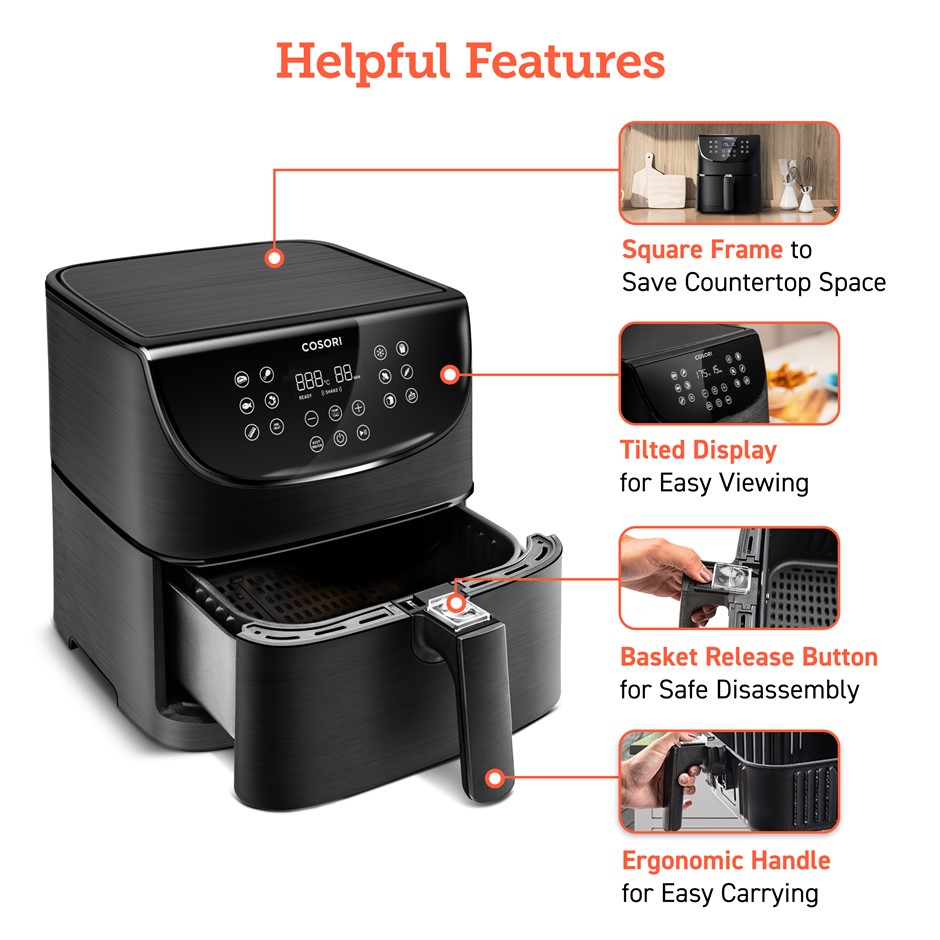 Helpful Features

COSORI

888°C 88 MIN

READY

SHAKE

Square Frame to Save Countertop Space

Tilted Display for Easy Viewing

Basket Release Button for Safe Disassembly

Ergonomic Handle for Easy Carrying