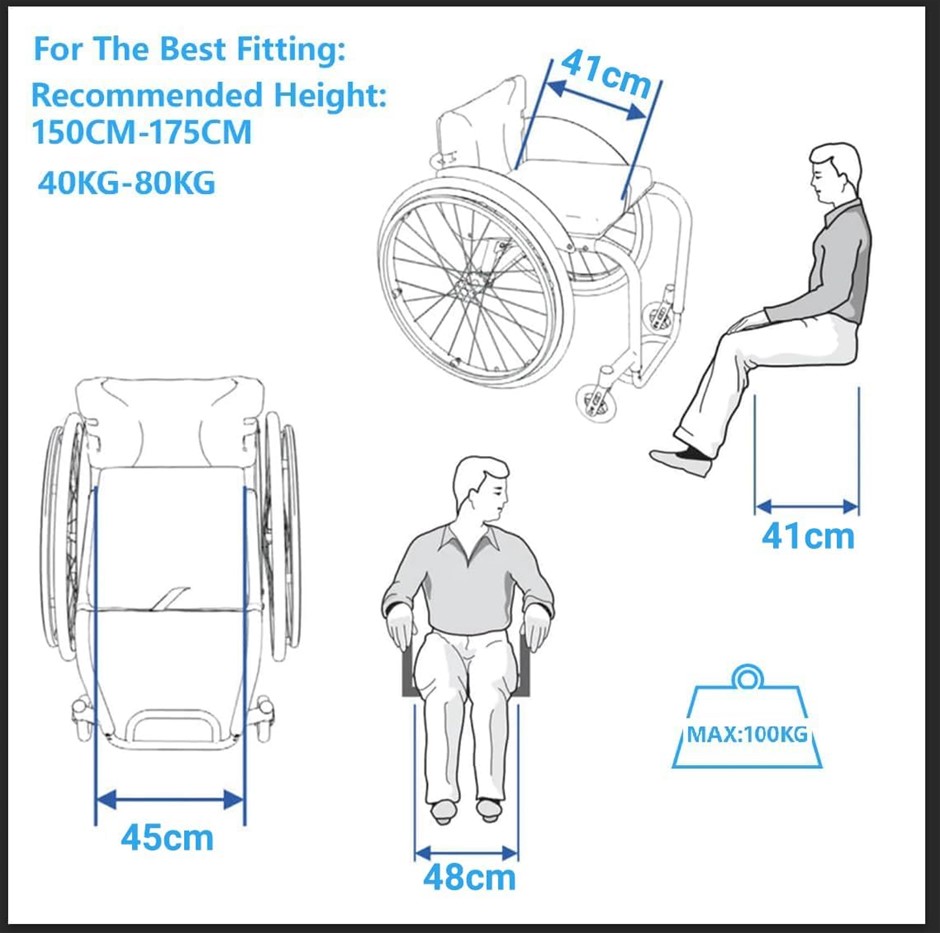 For The Best Fitting:
Recommended Height:
150CM-175CM
40KG-80KG

41cm

41cm

45cm

48cm

MAX:100KG