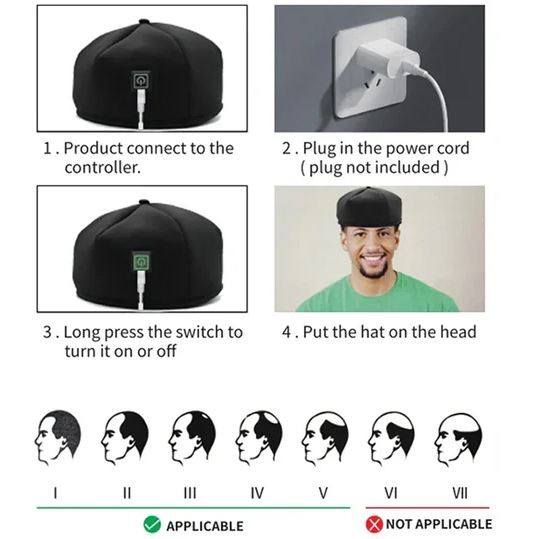 1 . Product connect to the controller.

2 . Plug in the power cord ( plug not included )

3 . Long press the switch to turn it on or off

4 . Put the hat on the head

I II III IV V VI VII

APPLICABLE

NOT APPLICABLE