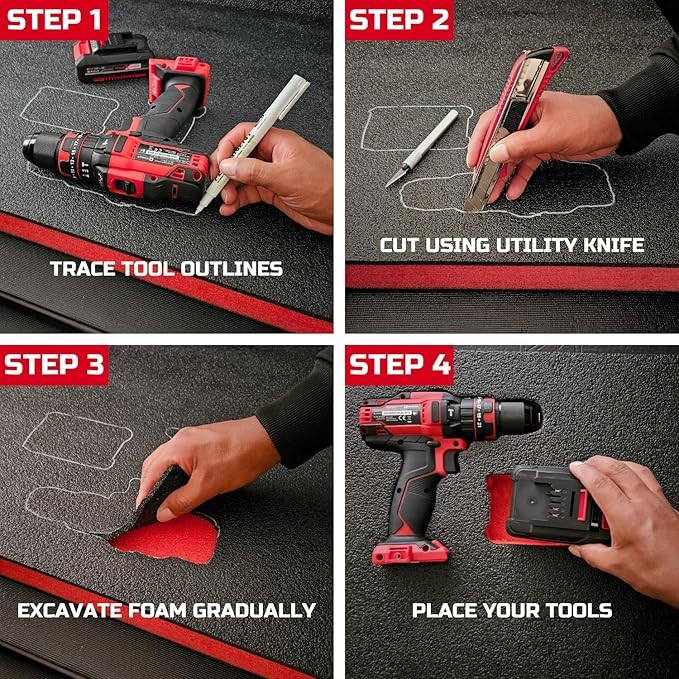 STEP 1

TRACE TOOL OUTLINES

STEP 2

CUT USING UTILITY KNIFE

STEP 3

EXCAVATE FOAM GRADUALLY

STEP 4

PLACE YOUR TOOLS