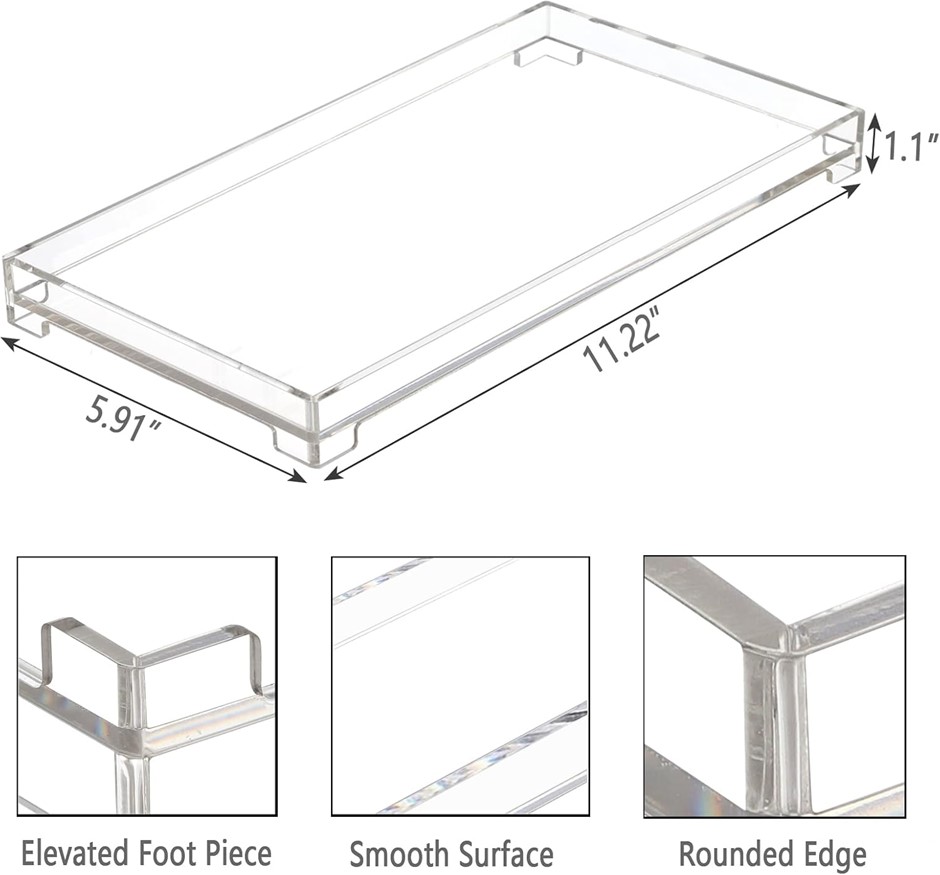 1.1"

11.22"

5.91"

Elevated Foot Piece

Smooth Surface

Rounded Edge