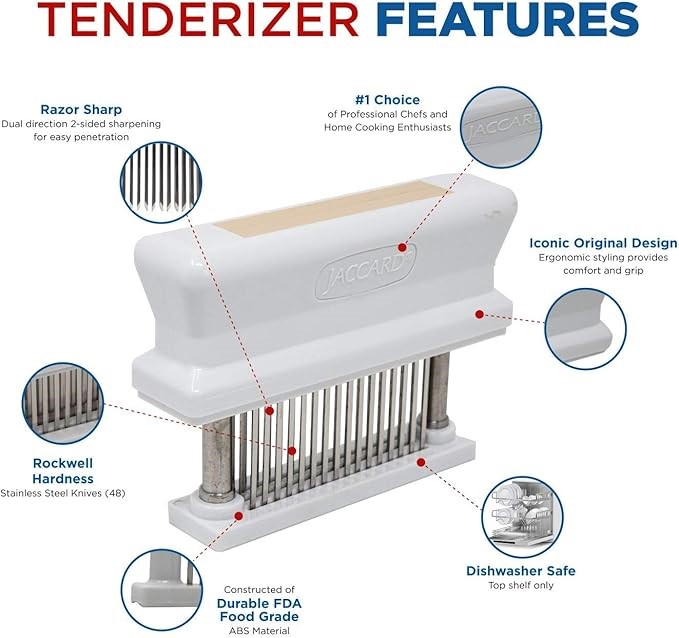 TENDERIZER FEATURES

Razor Sharp
Dual direction 2-sided sharpening for easy penetration

#1 Choice
of Professional Chefs and Home Cooking Enthusiasts

JACCARD

JACCARD

Iconic Original Design
Ergonomic styling provides comfort and grip

Rockwell Hardness
Stainless Steel Knives (48)

Dishwasher Safe
Top shelf only

Constructed of
Durable FDA Food Grade
ABS Material