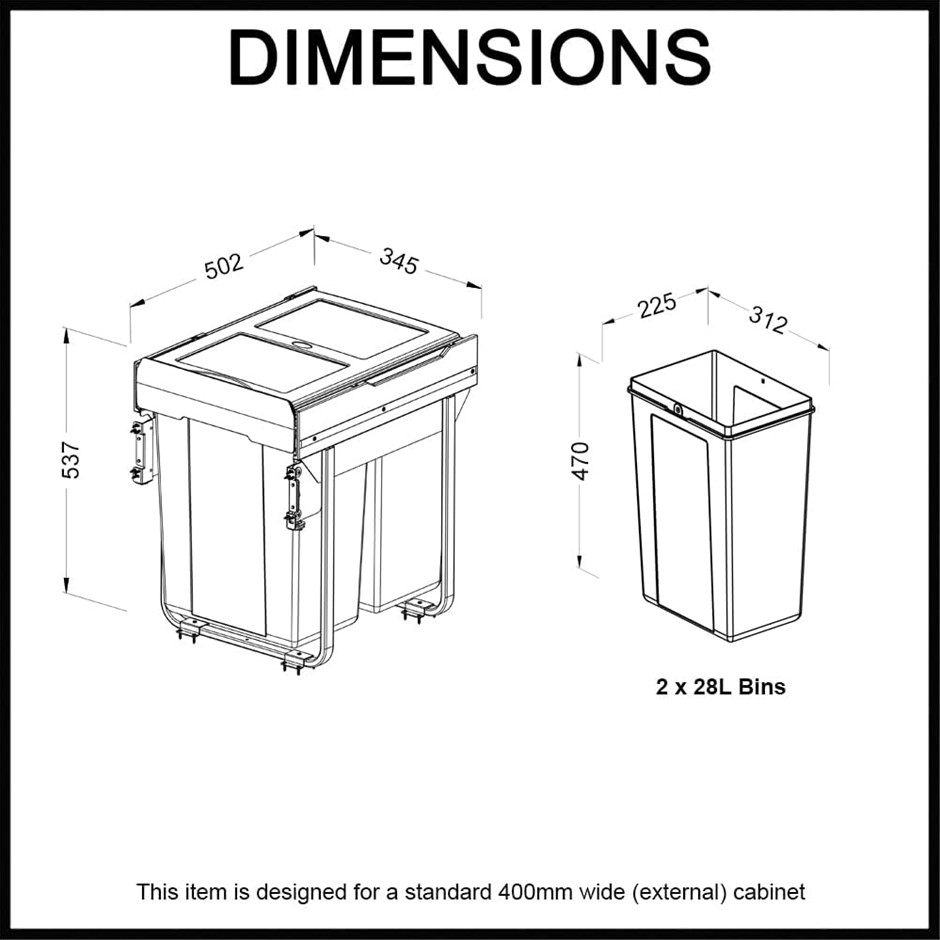 DIMENSIONS

502

345

537

225

312

470

2 x 28L Bins

This item is designed for a standard 400mm wide (external) cabinet