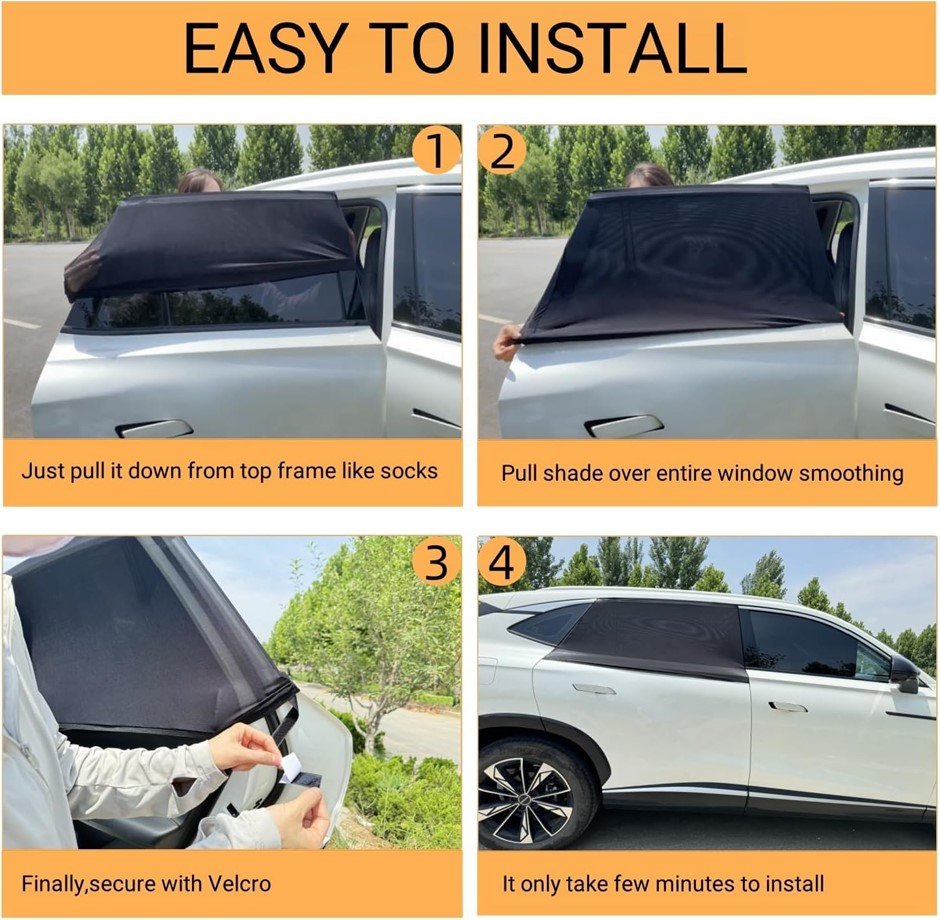 EASY TO INSTALL

1

Just pull it down from top frame like socks

2

Pull shade over entire window smoothing

3

Finally,secure with Velcro

4

It only take few minutes to install