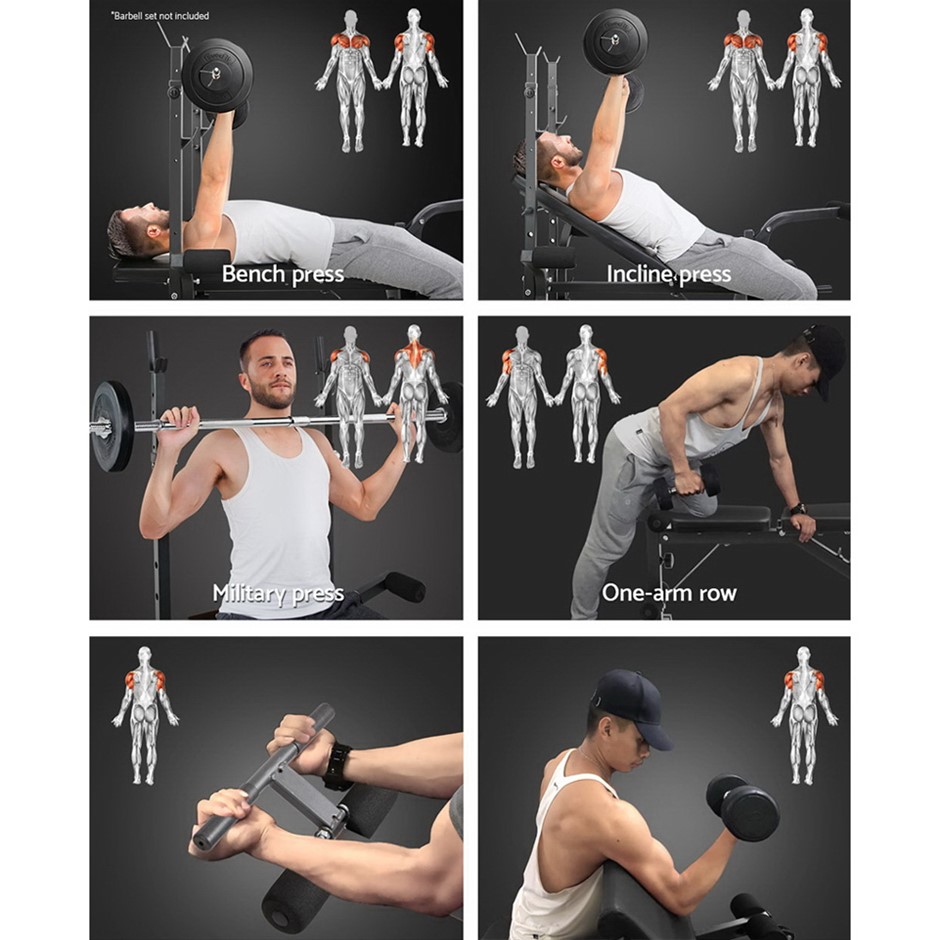 *Barbell set not included

Bench press

Incline press

Military press

One-arm row