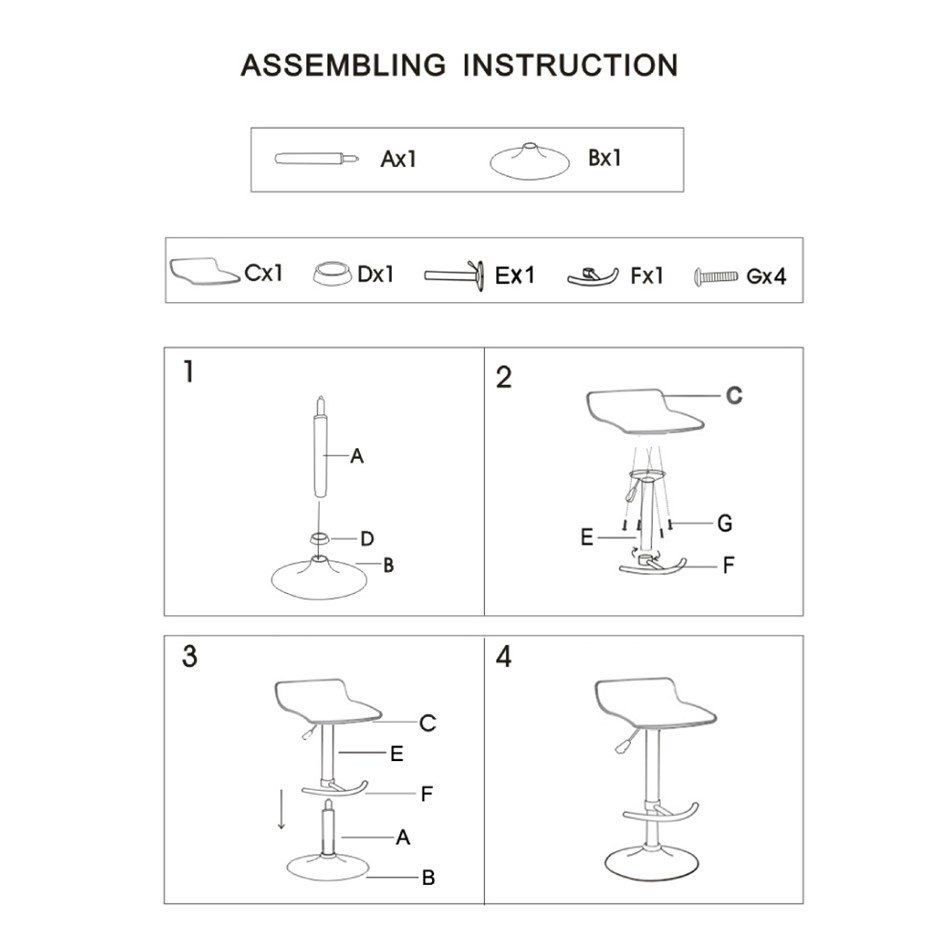 ASSEMBLING INSTRUCTION

Ax1 Bx1

Cx1 Dx1 Ex1 Fx1 Gx4

1

A

D

B

2

C

G

E

F

3

C

E

F

A

B

4