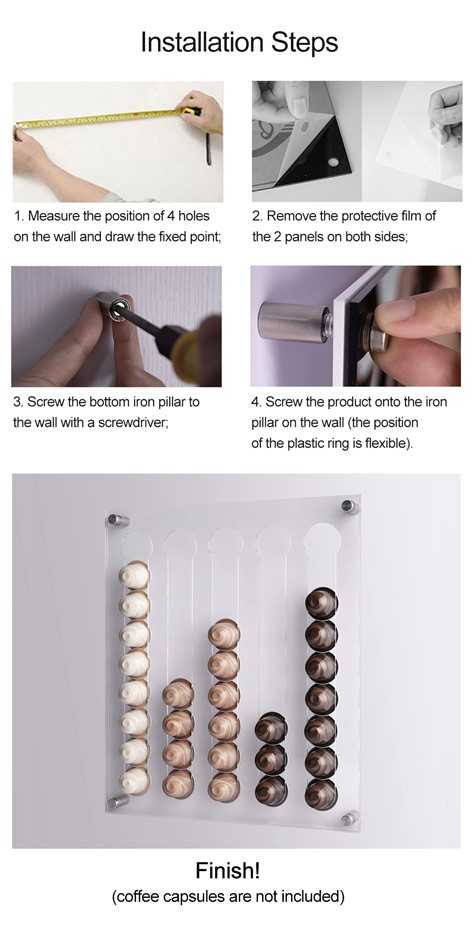 Installation Steps

1. Measure the position of 4 holes on the wall and draw the fixed point;

2. Remove the protective film of the 2 panels on both sides;

3. Screw the bottom iron pillar to the wall with a screwdriver;

4. Screw the product onto the iron pillar on the wall (the position of the plastic ring is flexible).

Finish!
(coffee capsules are not included)