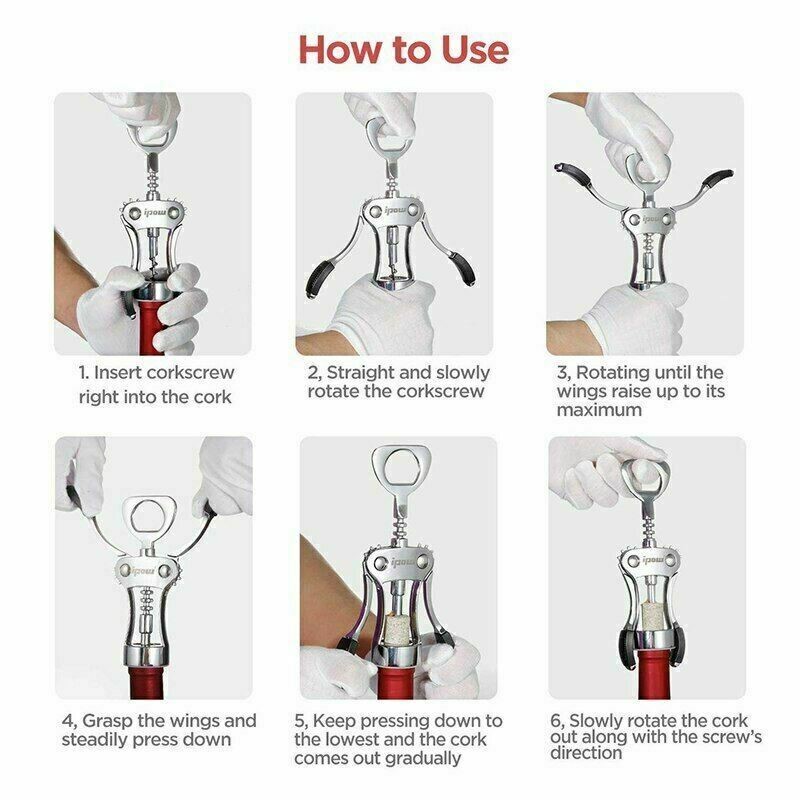 How to Use

ipow

1. Insert corkscrew right into the cork

ipow

2, Straight and slowly rotate the corkscrew

ipow

3, Rotating until the wings raise up to its maximum

ipow

4, Grasp the wings and steadily press down

ipow

5, Keep pressing down to the lowest and the cork comes out gradually

ipow

6, Slowly rotate the cork out along with the screw's direction