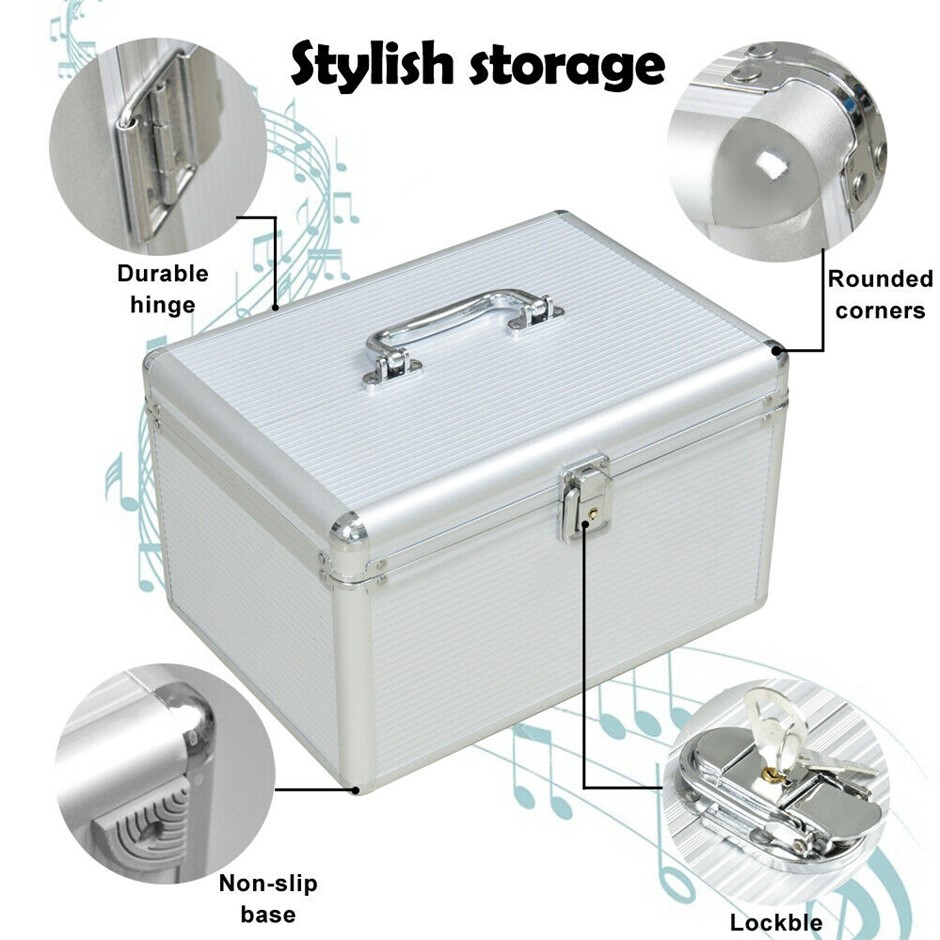 Stylish storage

Durable hinge

Rounded corners

Non-slip base

Lockble