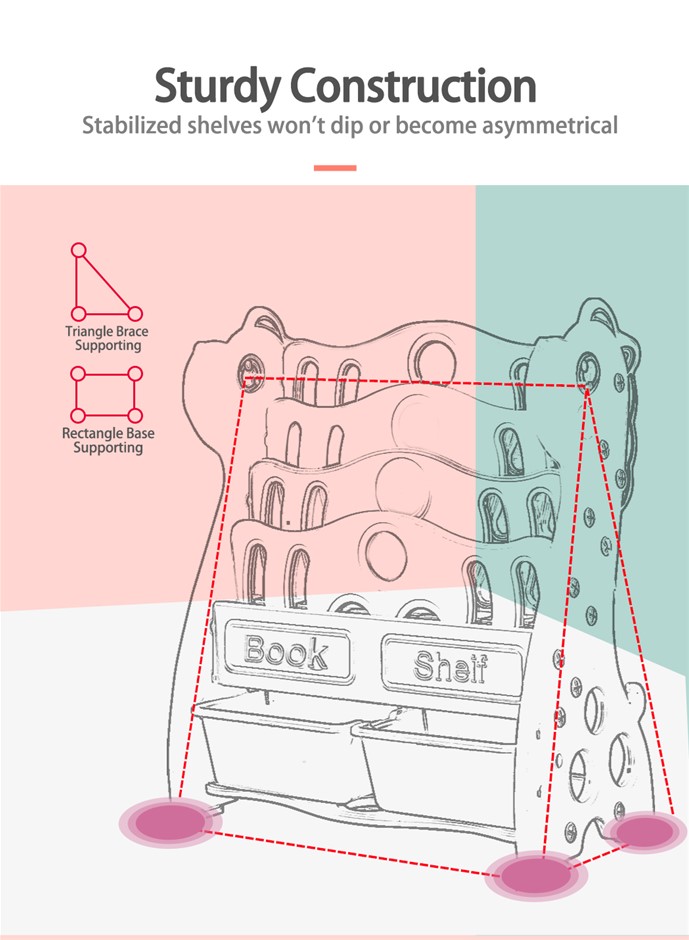 Sturdy Construction
Stabilized shelves won't dip or become asymmetrical

Triangle Brace Supporting

Rectangle Base Supporting

Book

Shelf