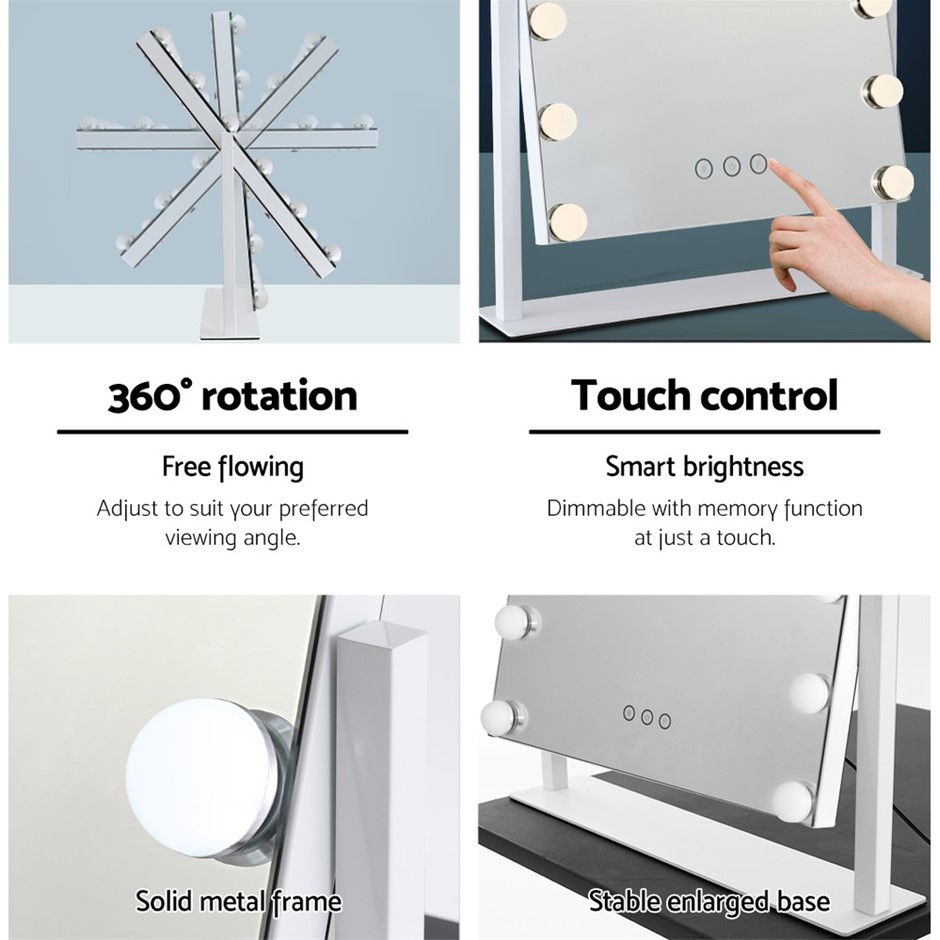 360° rotation

Free flowing

Adjust to suit your preferred viewing angle.

Touch control

Smart brightness

Dimmable with memory function at just a touch.

Solid metal frame

Stable enlarged base