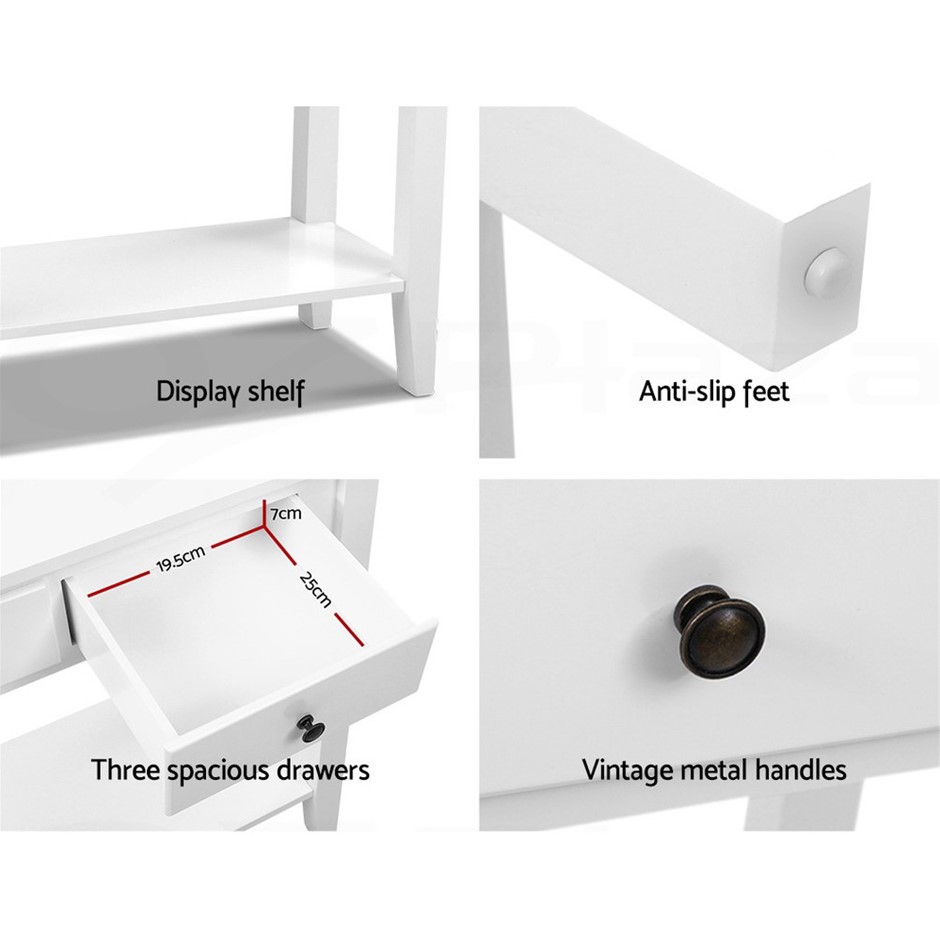 Display shelf

Anti-slip feet

7cm

19.5cm

25cm

Three spacious drawers

Vintage metal handles