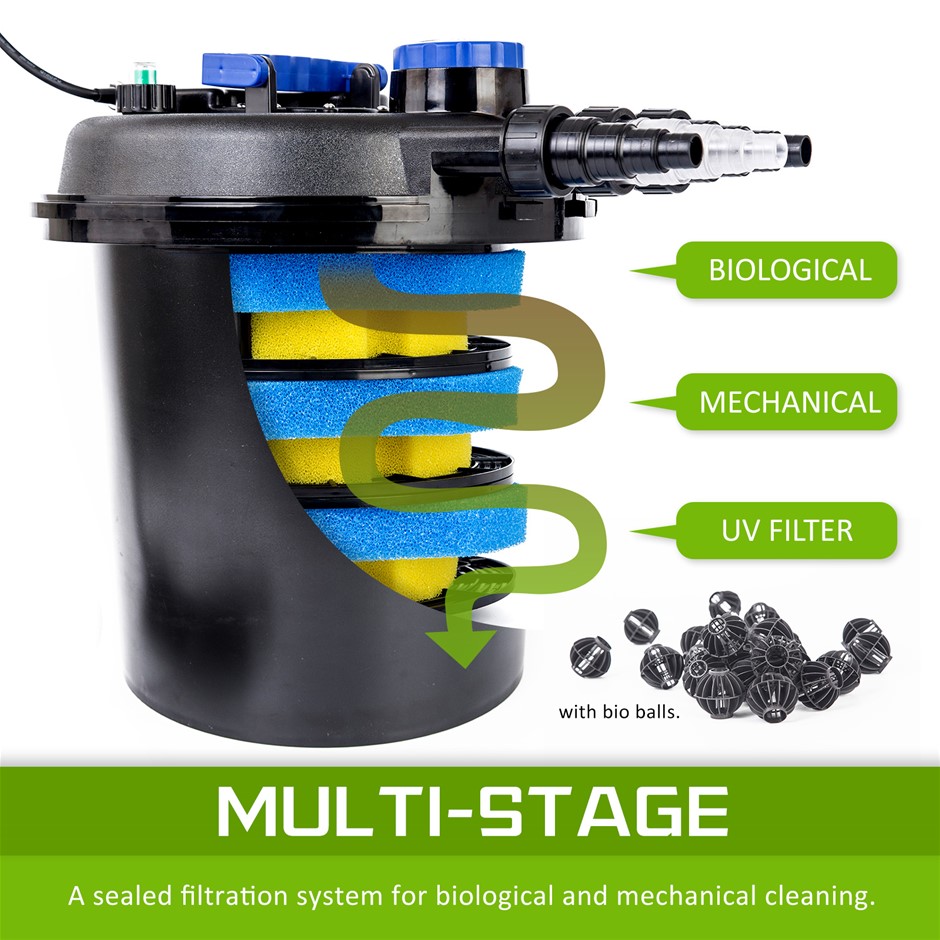 BIOLOGICAL

MECHANICAL

UV FILTER

with bio balls.

MULTI-STAGE

A sealed filtration system for biological and mechanical cleaning.