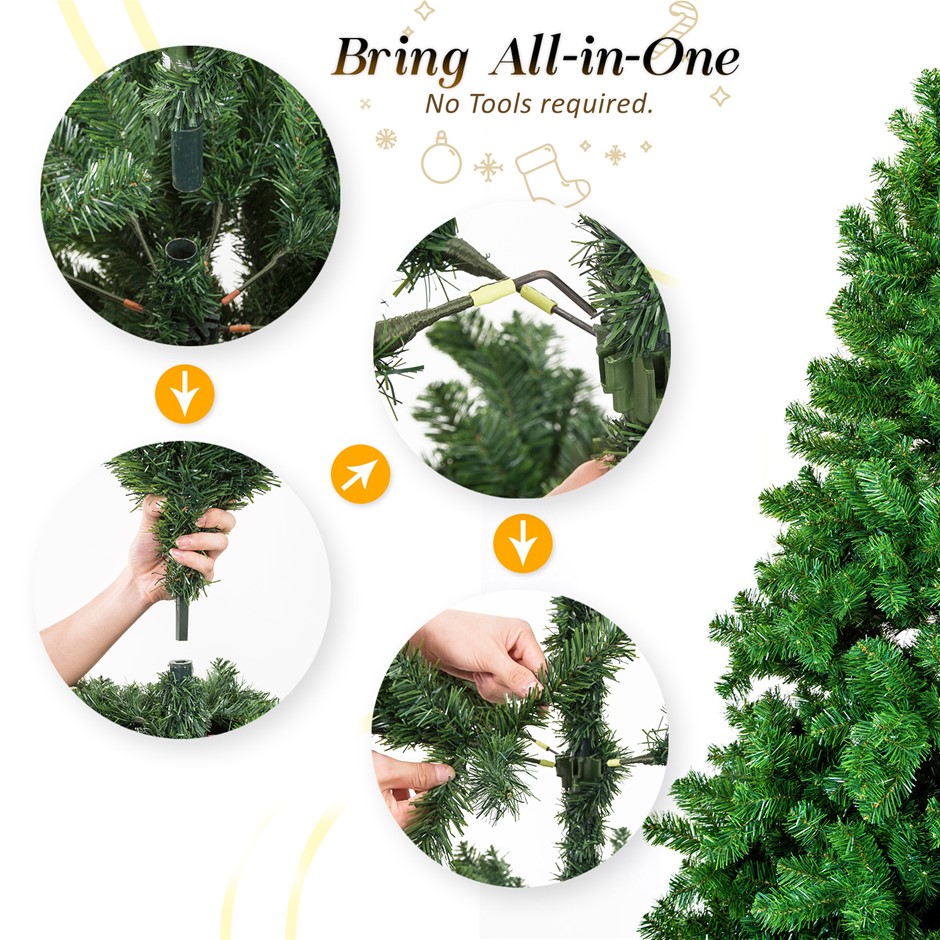 Bring All-in-One
No Tools required.