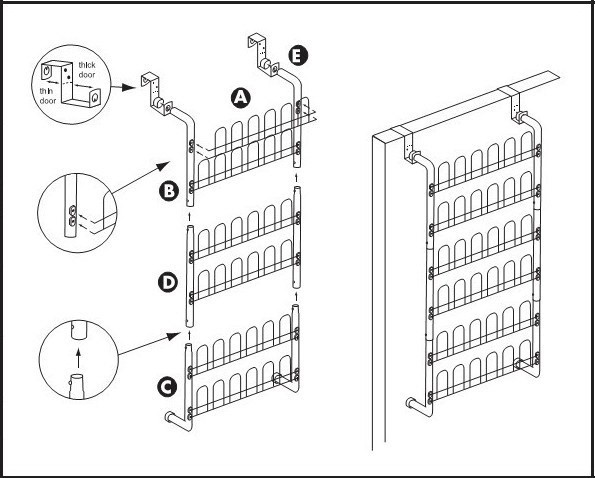 thick door
thin door
E
A
B
D
C